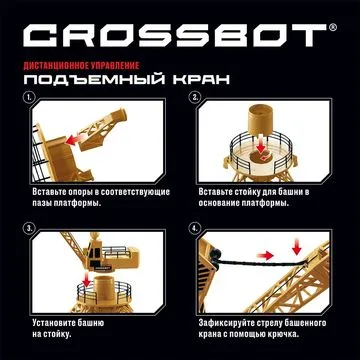 CROSSBOT®

ДИСТАНЦИОННОЕ УПРАВЛЕНИЕ
ПОДЪЕМНЫЙ КРАН

1.

Вставьте опоры в соответствующие пазы платформы.

2.

Вставьте стойку для башни в основание платформы.

3.

CROSSBOT

Установите башню на стойку.

4.

Зафиксируйте стрелу башенного крана с помощью крючка.