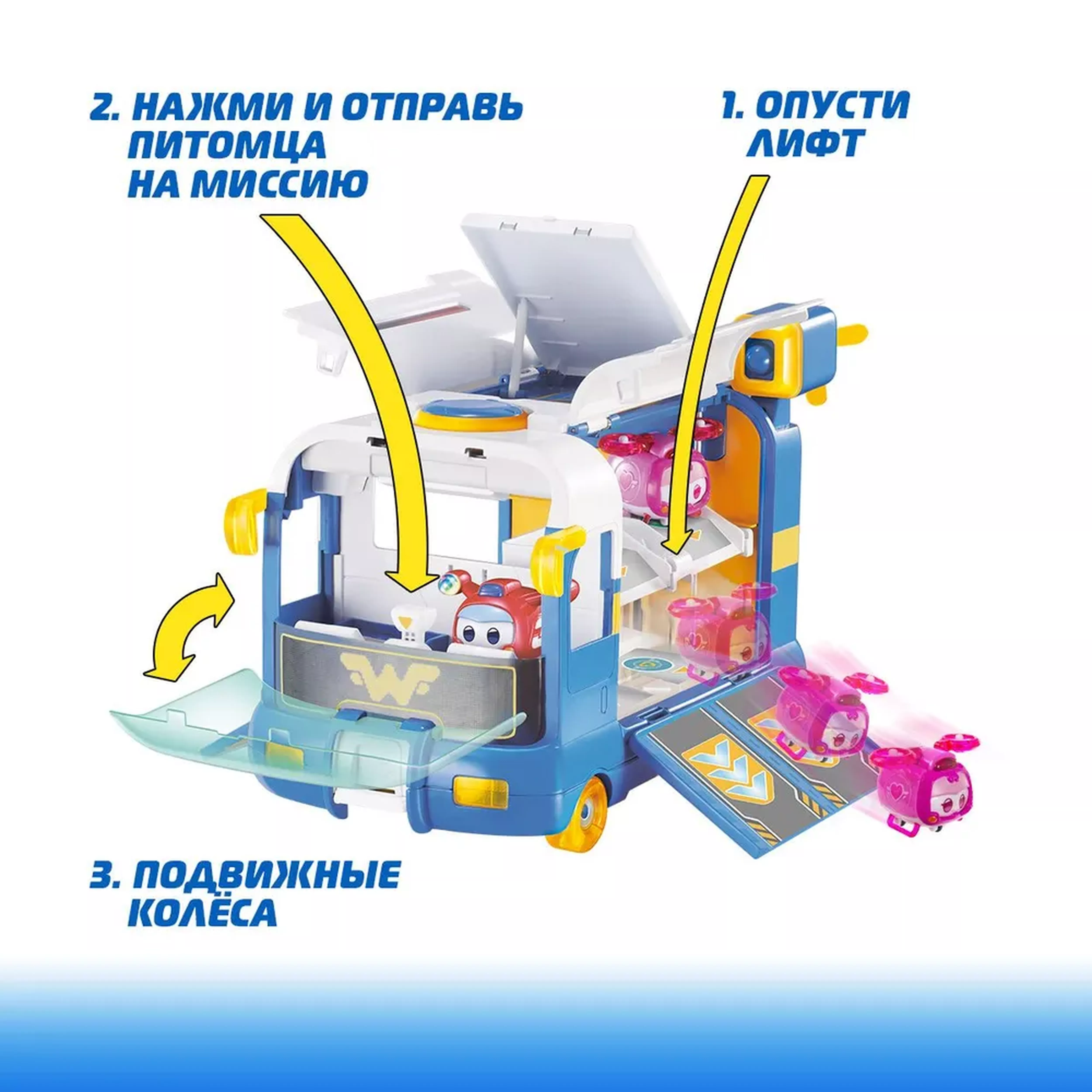 2. НАЖМИ И ОТПРАВЬ ПИТОМЦА НА МИССИЮ

1. ОПУСТИ ЛИФТ

3. ПОДВИЖНЫЕ КОЛЁСА